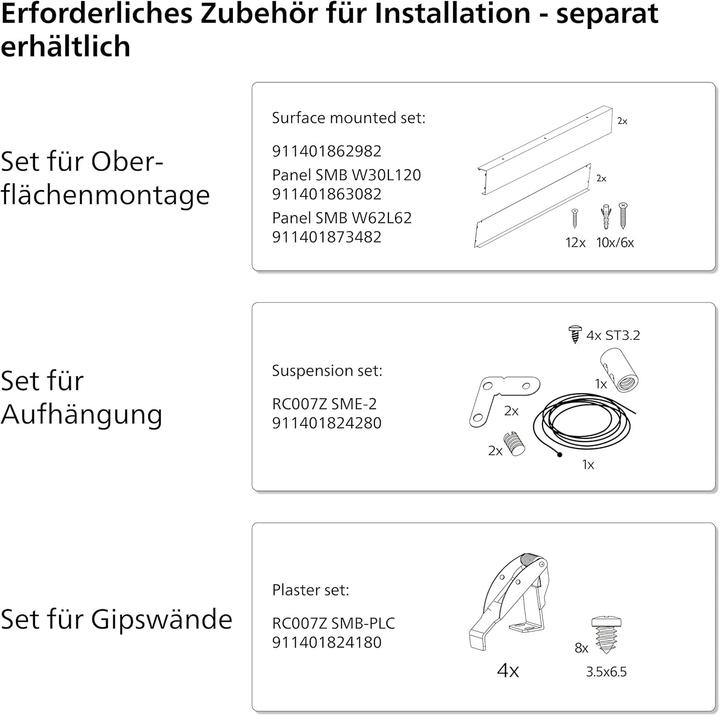 Erforderliches Zubehör für Installation - separat erhältlich

Set für Oberflächenmontage

Surface mounted set:

911401862982
Panel SMB W30L120
911401863082
Panel SMB W62L62
911401873482

2x

2x

12x 10x/6x

Set für Aufhängung

Suspension set:

RC007Z SME-2
911401824280

4x ST3.2

1x

2x

2x

1x

Set für Gipswände

Plaster set:

RC007Z SMB-PLC
911401824180

4x

8x

3.5x6.5