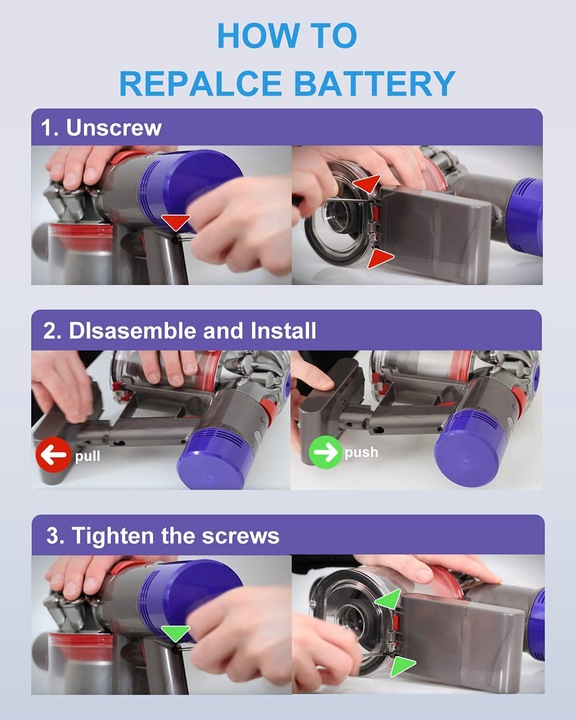 HOW TO
REPALCE BATTERY

1. Unscrew

2. DIsasemble and Install

pull

push

3. Tighten the screws