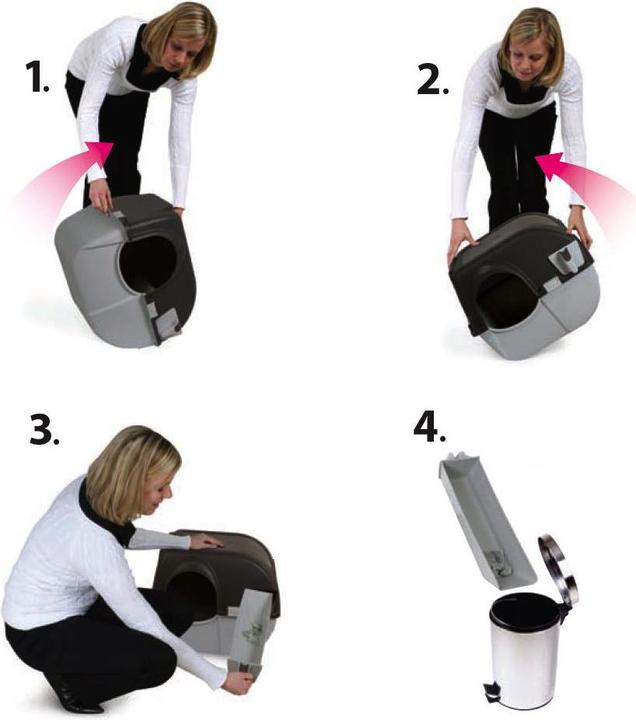 1.

2.

3.

4.