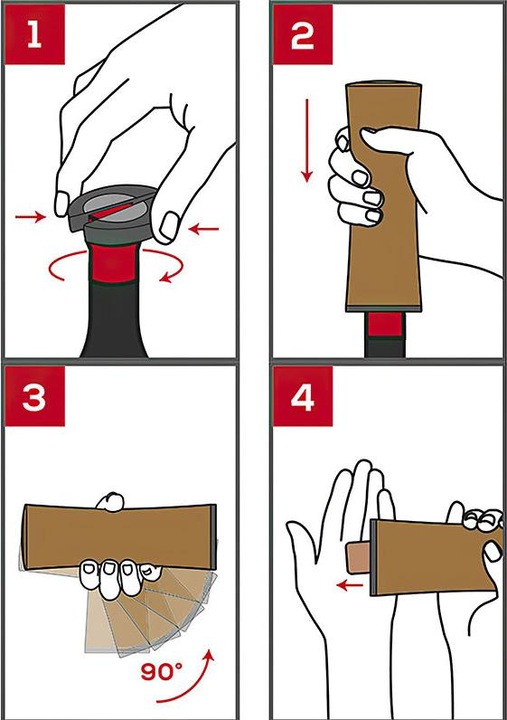 1

2

3

90°

4