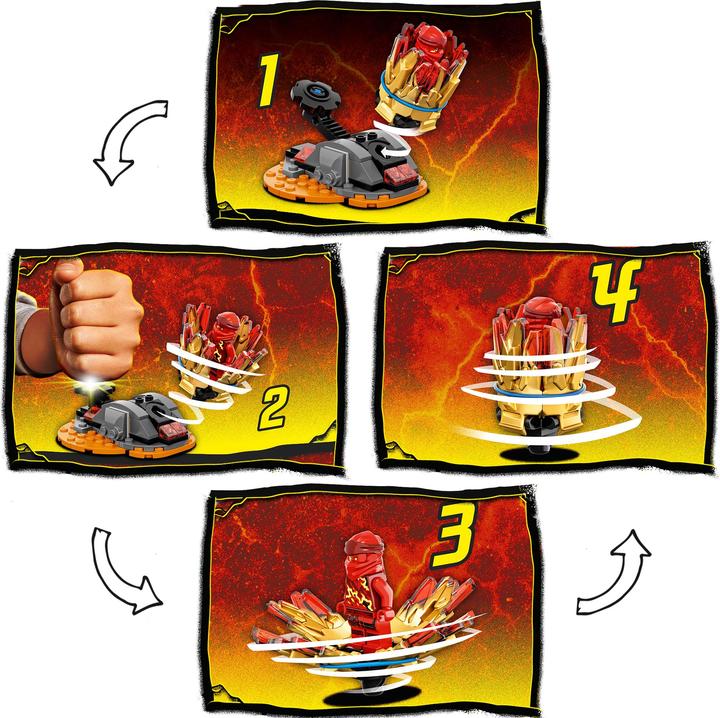 1

2

4

3