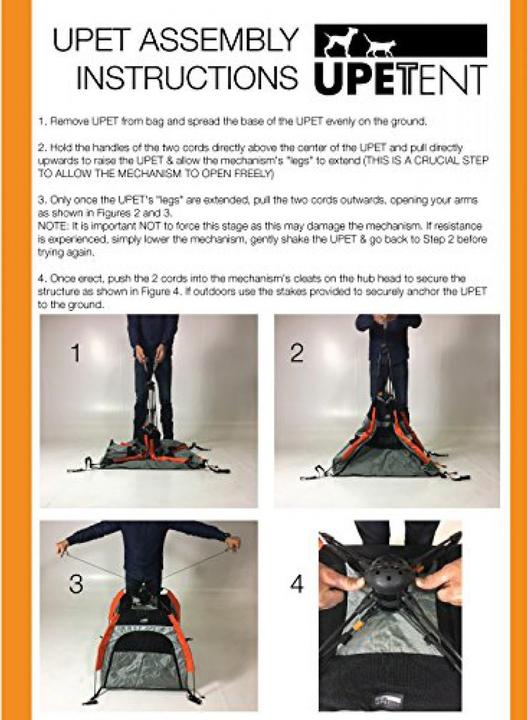 UPET ASSEMBLY INSTRUCTIONS

UPETENT

1. Remove UPET from bag and spread the base of the UPET evenly on the ground.

2. Hold the handles of the two cords directly above the center of the UPET and pull directly upwards to raise the UPET & allow the mechanism's "legs" to extend (THIS IS A CRUCIAL STEP TO ALLOW THE MECHANISM TO OPEN FREELY)

3. Only once the UPET's "legs" are extended, pull the two cords outwards, opening your arms as shown in Figures 2 and 3.
NOTE: It is important NOT to force this stage as this may damage the mechanism. If resistance is experienced, simply lower the mechanism, gently shake the UPET & go back to Step 2 before trying again.

4. Once erect, push the 2 cords into the mechanism's cleats on the hub head to secure the structure as shown in Figure 4. If outdoors use the stakes provided to securely anchor the UPET to the ground.

1

2

3

4