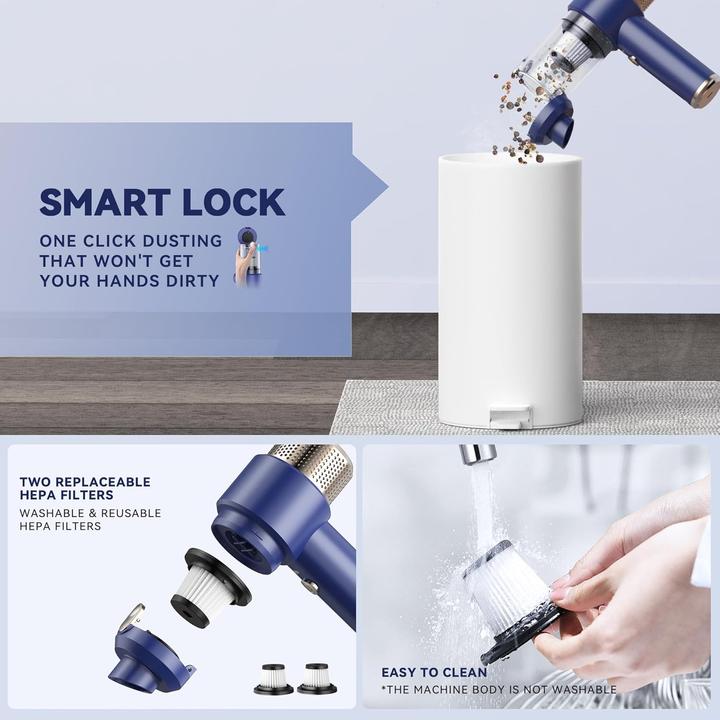 SMART LOCK

ONE CLICK DUSTING THAT WON'T GET YOUR HANDS DIRTY

TWO REPLACEABLE HEPA FILTERS

WASHABLE & REUSABLE HEPA FILTERS

EASY TO CLEAN

*THE MACHINE BODY IS NOT WASHABLE