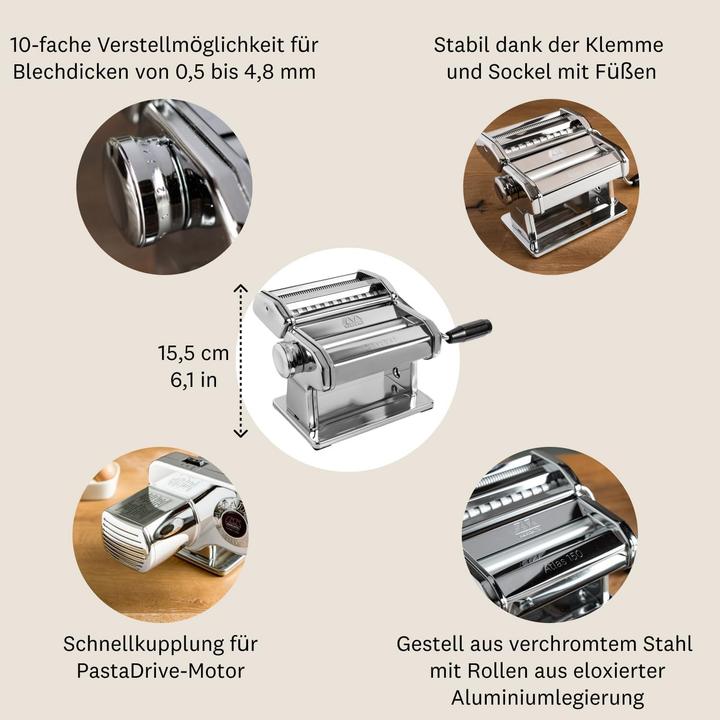 10-fache Verstellmöglichkeit für Blechdicken von 0,5 bis 4,8 mm

Stabil dank der Klemme und Sockel mit Füßen

15,5 cm
6,1 in

Atlas 150

Schnellkupplung für PastaDrive-Motor

Gestell aus verchromtem Stahl mit Rollen aus eloxierter Aluminiumlegierung