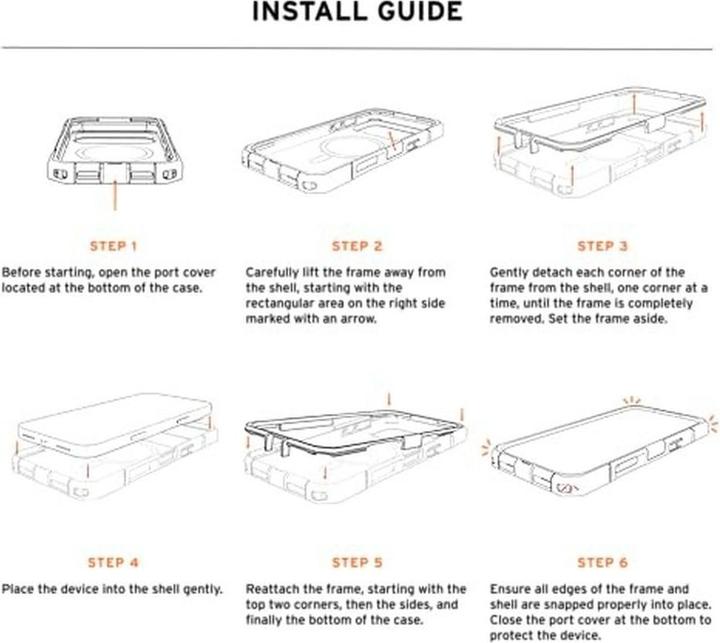 INSTALL GUIDE

STEP 1

Before starting, open the port cover located at the bottom of the case.

STEP 2

Carefully lift the frame away from the shell, starting with the rectangular area on the right side marked with an arrow.

STEP 3

Gently detach each corner of the frame from the shell, one corner at a time, until the frame is completely removed. Set the frame aside.

STEP 4

Place the device into the shell gently.

STEP 5

Reattach the frame, starting with the top two corners, then the sides, and finally the bottom of the case.

STEP 6

Ensure all edges of the frame and shell are snapped properly into place. Close the port cover at the bottom to protect the device.