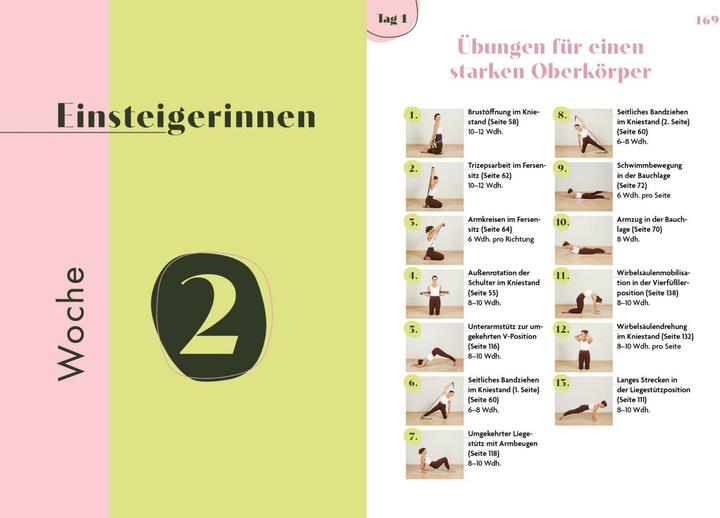 Einsteigerinnen

Woche

2

Tag 1

169

Übungen für einen starken Oberkörper

1. Brustöffnung im Kniestand (Seite 58) 10–12 Wdh.

2. Trizepsarbeit im Fersensitz (Seite 62) 10–12 Wdh.

3. Armkreisen im Fersensitz (Seite 64) 6 Wdh. pro Richtung

4. Außenrotation der Schulter im Kniestand (Seite 55) 8–10 Wdh.

5. Unterarmstütz zur umgekehrten V-Position (Seite 116) 8–10 Wdh.

6. Seitliches Bandziehen im Kniestand (1. Seite) (Seite 60) 6–8 Wdh.

7. Umgekehrter Liegestütz mit Armbeugen (Seite 118) 8–10 Wdh.

8. Seitliches Bandziehen im Kniestand (2. Seite) (Seite 60) 6–8 Wdh.

9. Schwimmbewegung in der Bauchlage (Seite 72) 6 Wdh. pro Seite

10. Armzug in der Bauchlage (Seite 70) 8 Wdh.

11. Wirbelsäulenmobilisation in der Vierfüßlerposition (Seite 138) 8–10 Wdh.

12. Wirbelsäulendrehung im Kniestand (Seite 132) 8–10 Wdh. pro Seite

13. Langes Strecken in der Liegestützposition (Seite 111) 8–10 Wdh.