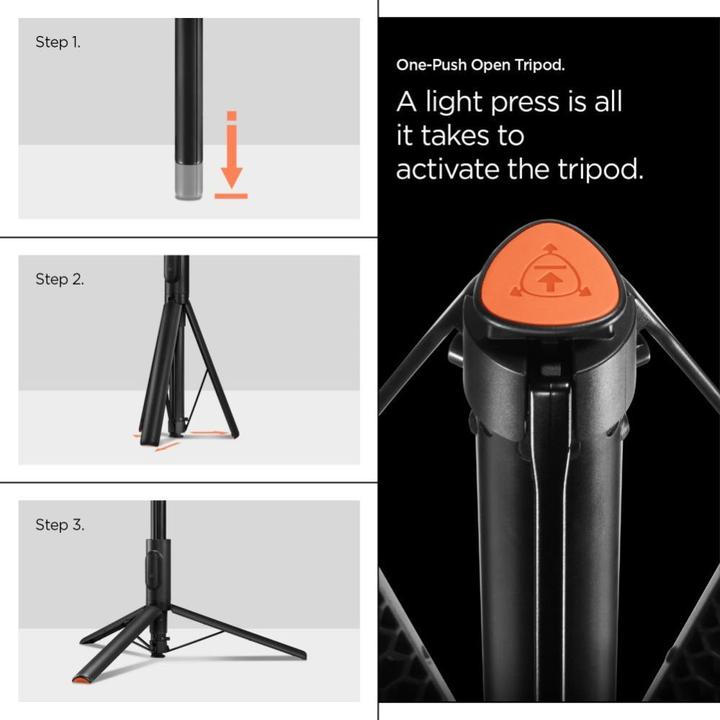 Step 1.

Step 2.

Step 3.

One-Push Open Tripod.

A light press is all it takes to activate the tripod.