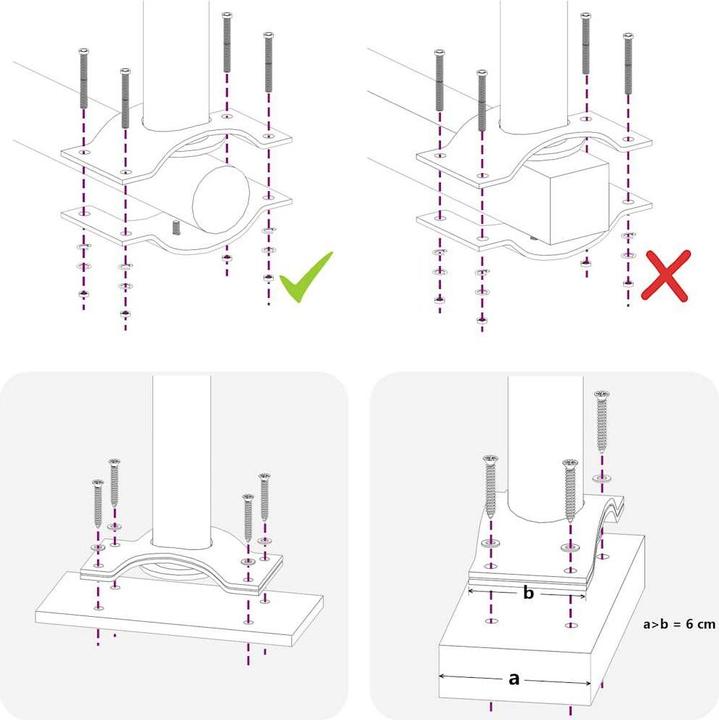 b

a>b = 6 cm

a