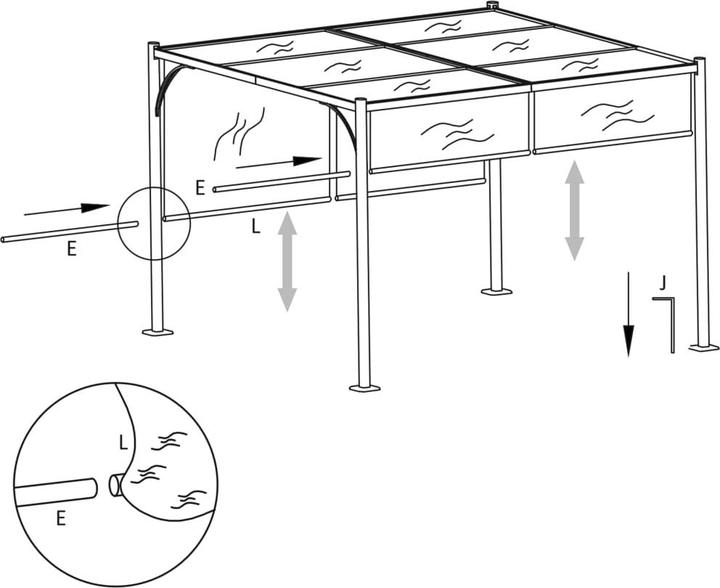 E
E
L
J
L
E