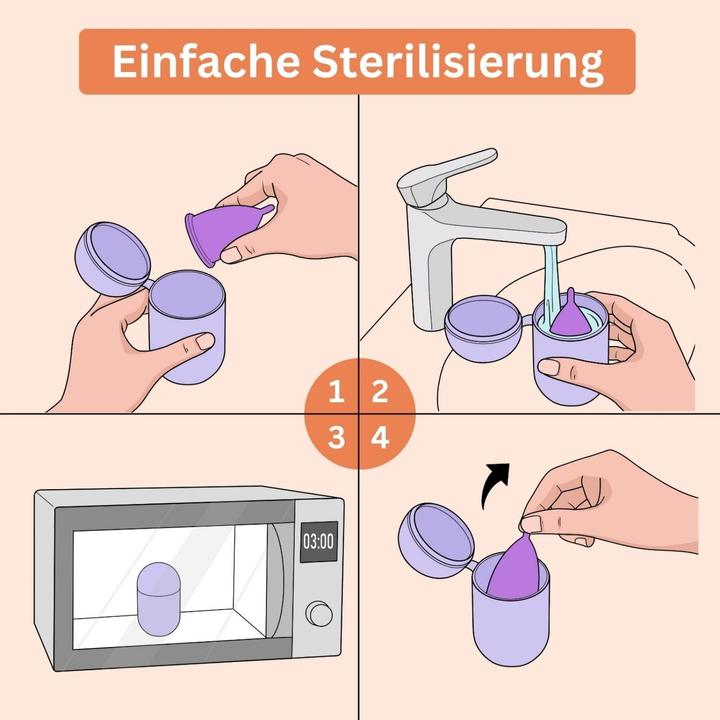 Einfache Sterilisierung

1 2
3 4

03:00