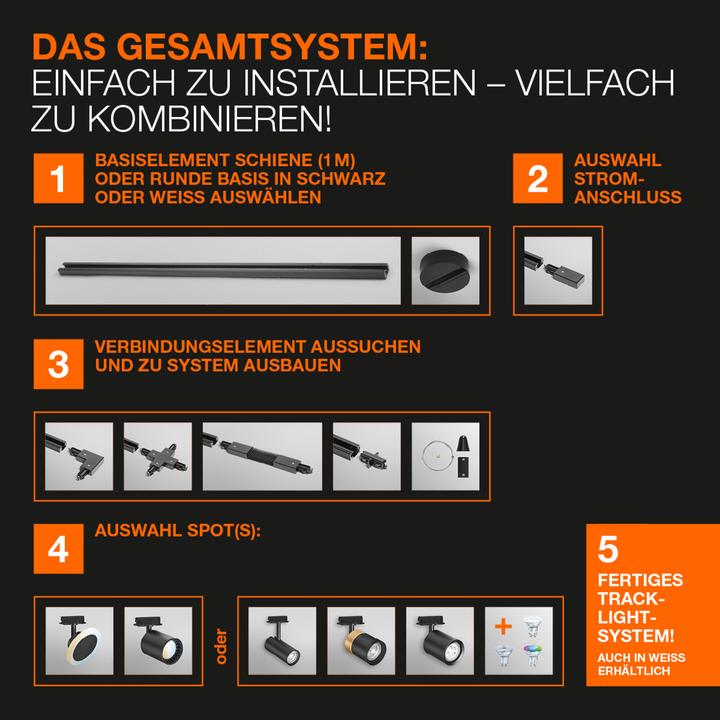 DAS GESAMTSYSTEM:
EINFACH ZU INSTALLIEREN – VIELFACH ZU KOMBINIEREN!

1
BASISELEMENT SCHIENE (1 M) ODER RUNDE BASIS IN SCHWARZ ODER WEISS AUSWÄHLEN

2
AUSWAHL STROM-ANSCHLUSS

3
VERBINDUNGSELEMENT AUSSUCHEN UND ZU SYSTEM AUSBAUEN

4
AUSWAHL SPOT(S):

oder

+

5
FERTIGES TRACK-LIGHT-SYSTEM!
AUCH IN WEISS ERHÄLTLICH