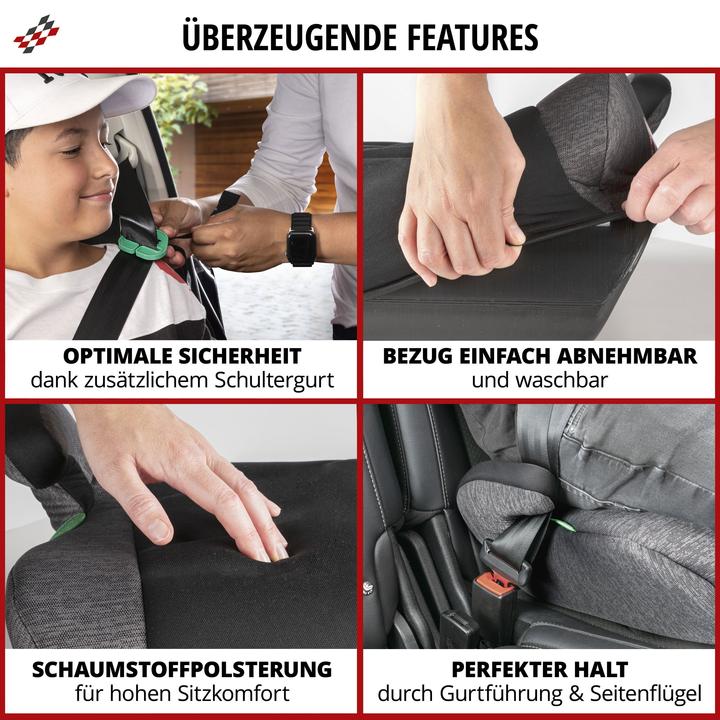 ÜBERZEUGENDE FEATURES

OPTIMALE SICHERHEIT
dank zusätzlichem Schultergurt

BEZUG EINFACH ABNEHMBAR
und waschbar

SCHAUMSTOFFPOLSTERUNG
für hohen Sitzkomfort

PERFEKTER HALT
durch Gurtführung & Seitenflügel