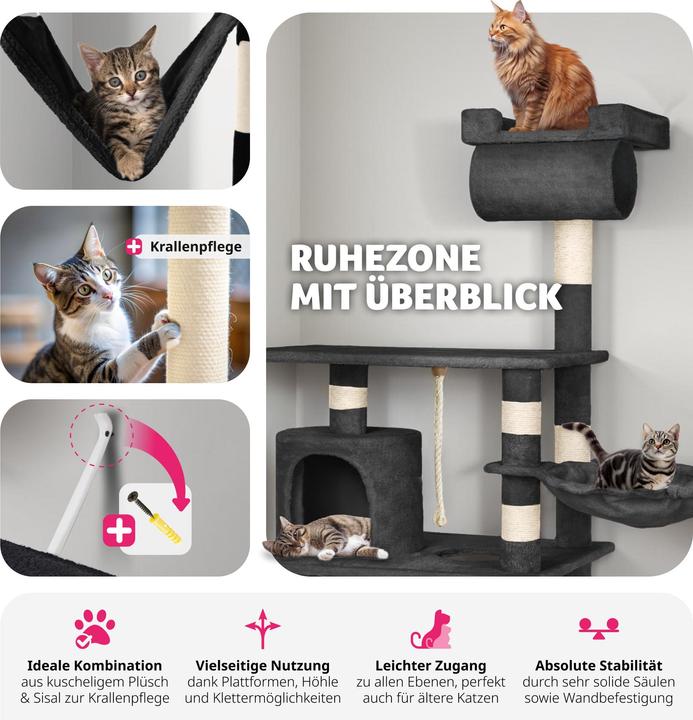 Krallenpflege

RUHEZONE
MIT ÜBERBLICK

Ideale Kombination
aus kuscheligem Plüsch & Sisal zur Krallenpflege

Vielseitige Nutzung
dank Plattformen, Höhle und Klettermöglichkeiten

Leichter Zugang
zu allen Ebenen, perfekt auch für ältere Katzen

Absolute Stabilität
durch sehr solide Säulen sowie Wandbefestigung