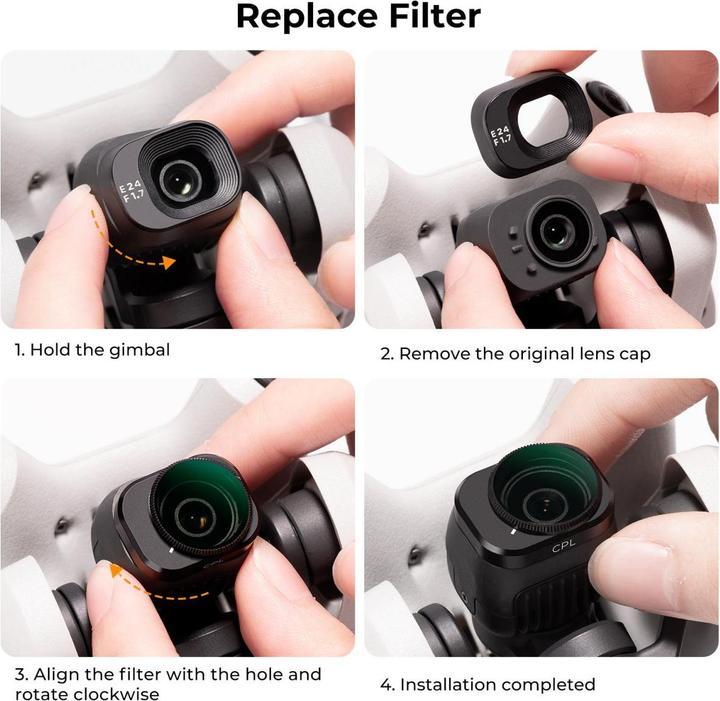 Replace Filter

E24
F1.7

1. Hold the gimbal

E24
F1.7

2. Remove the original lens cap

3. Align the filter with the hole and rotate clockwise

CPL

4. Installation completed